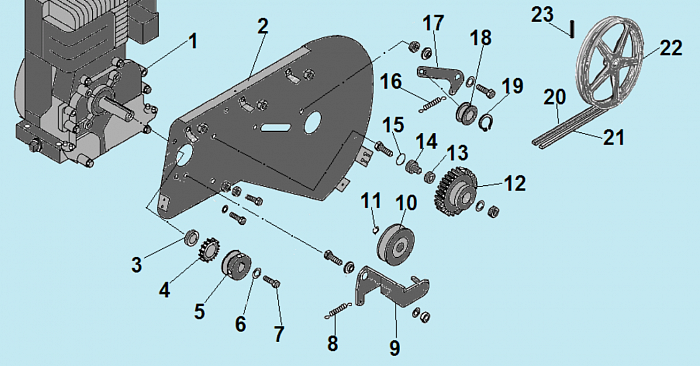 1
2
17
18
23
22
16
19
20
21
15
14
13
12
11
10
3
4
5
6
7
8
9